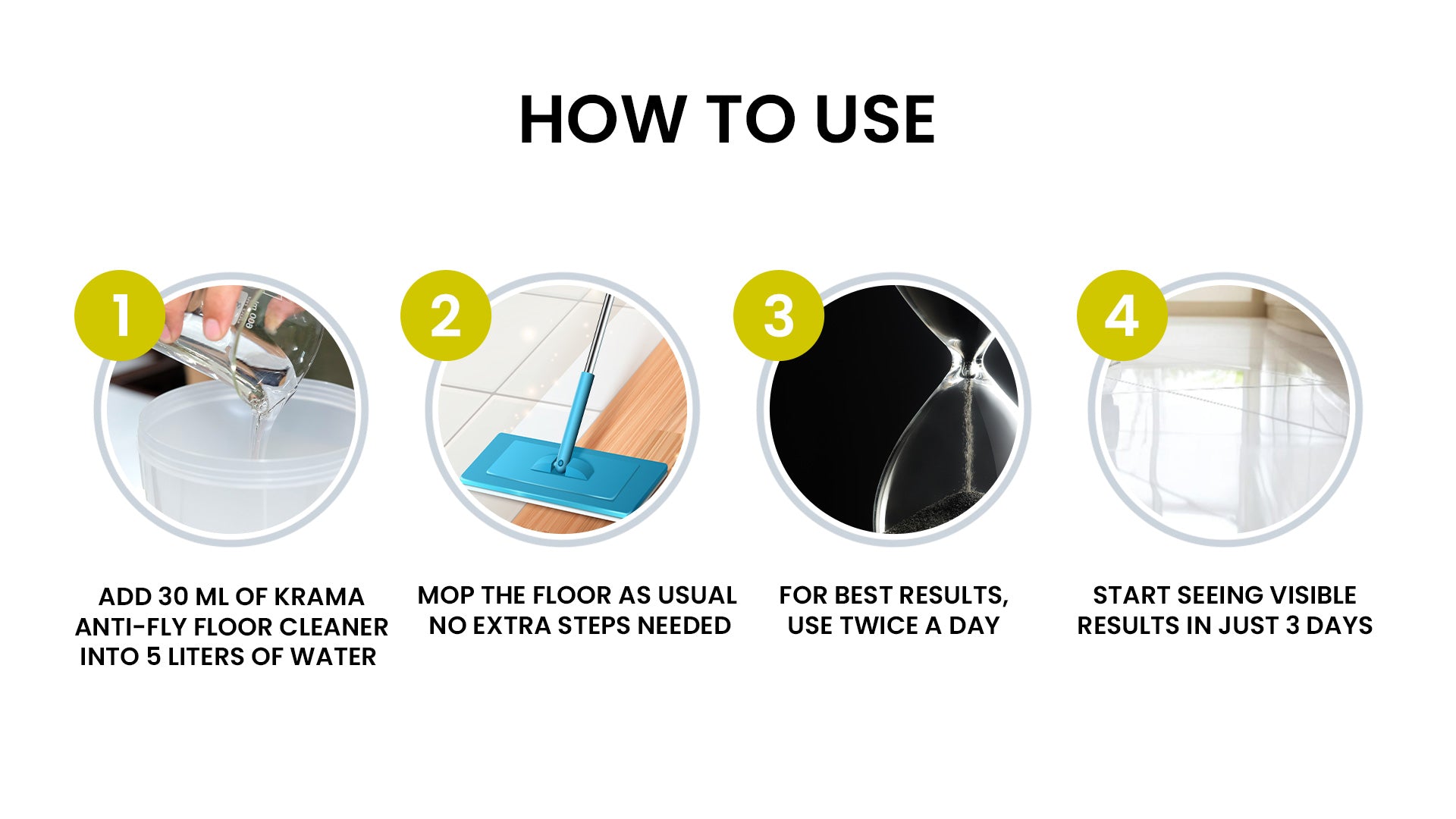 HOW TO USE

1

ADD 30 ML OF KRAMA ANTI-FLY FLOOR CLEANER INTO 5 LITERS OF WATER

2

MOP THE FLOOR AS USUAL NO EXTRA STEPS NEEDED

3

FOR BEST RESULTS, USE TWICE A DAY

4

START SEEING VISIBLE RESULTS IN JUST 3 DAYS